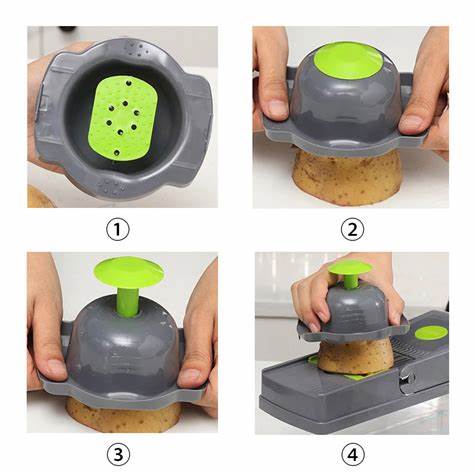 ①

②

③

④